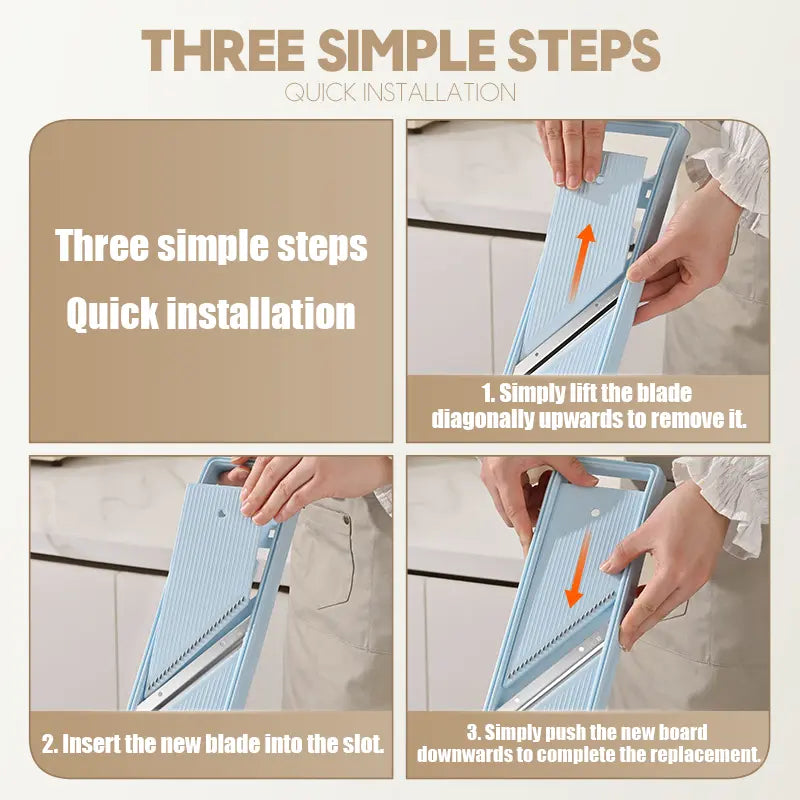 THREE SIMPLE STEPS
QUICK INSTALLATION

Three simple steps
Quick installation

1. Simply lift the blade diagonally upwards to remove it.

2. Insert the new blade into the slot.

3. Simply push the new board downwards to complete the replacement.